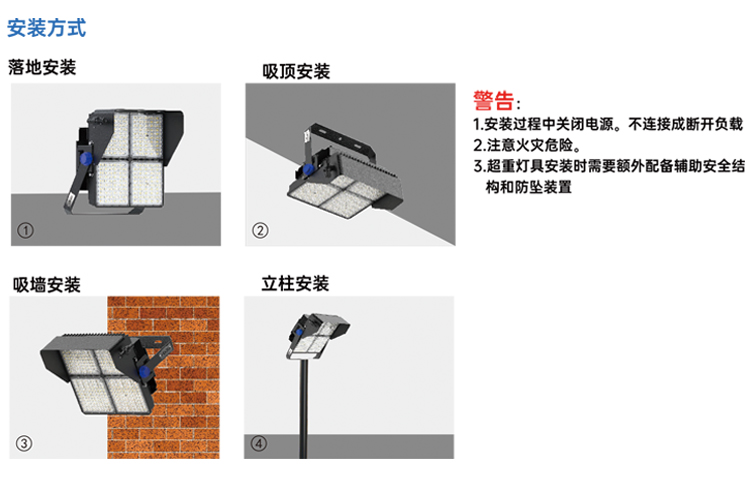 安装方式

落地安装

①

吸顶安装

②

警告:
1.安装过程中关闭电源。不连接成断开负载
2.注意火灾危险。
3.超重灯具安装时需要额外配备辅助安全结构和防坠装置

吸墙安装

③

立柱安装

④