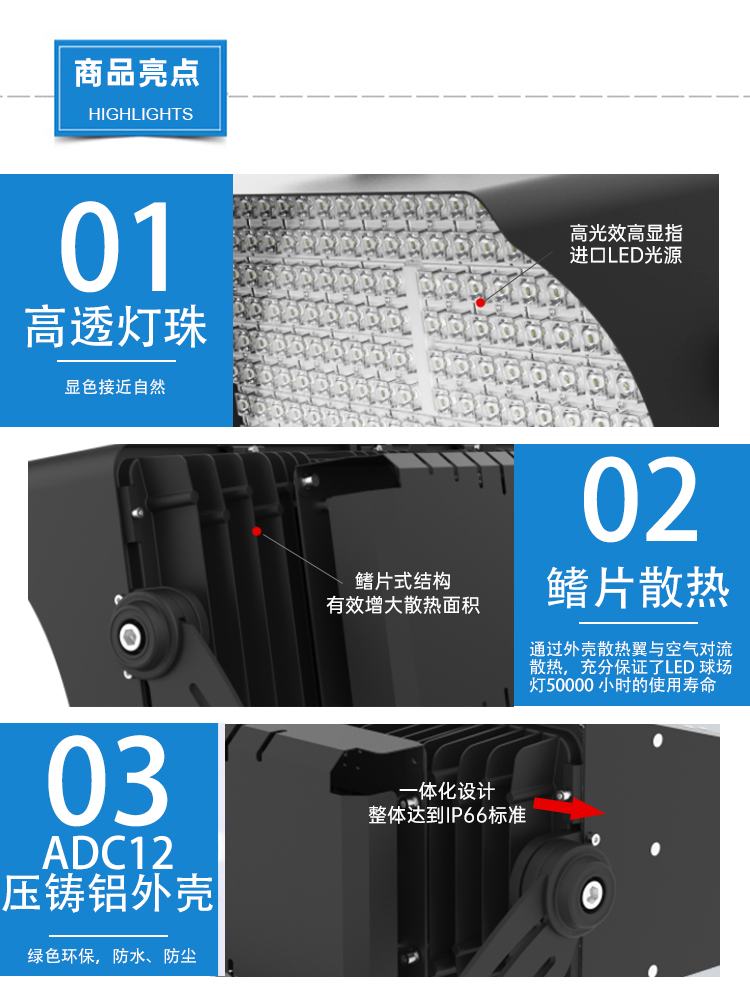 商品亮点
HIGHLIGHTS

01
高透灯珠
显色接近自然

高光效高显指
进口LED光源

鳍片式结构
有效增大散热面积

02
鳍片散热
通过外壳散热翼与空气对流散热，充分保证了LED 球场灯50000 小时的使用寿命

03
ADC12
压铸铝外壳
绿色环保，防水、防尘

一体化设计
整体达到IP66标准